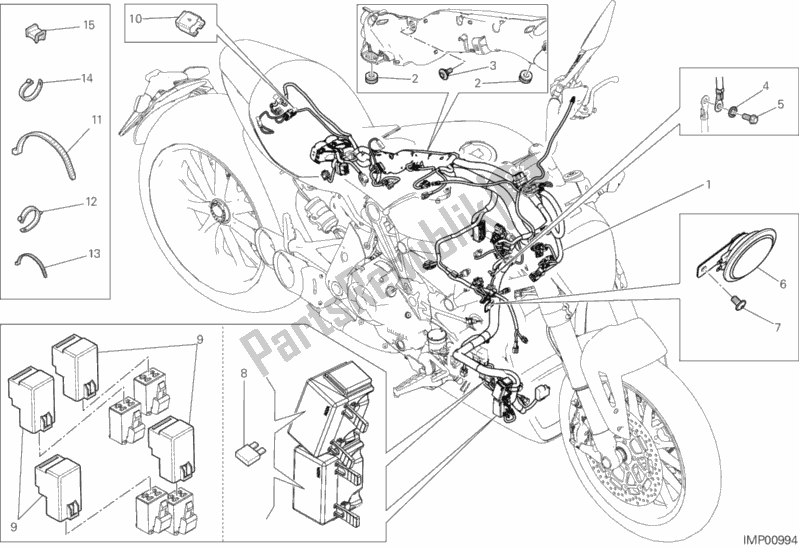 15
14
11
12
13
10
2
3
2
4
5
1
6
7
9
8
9
PartsRepublik
IMP00994